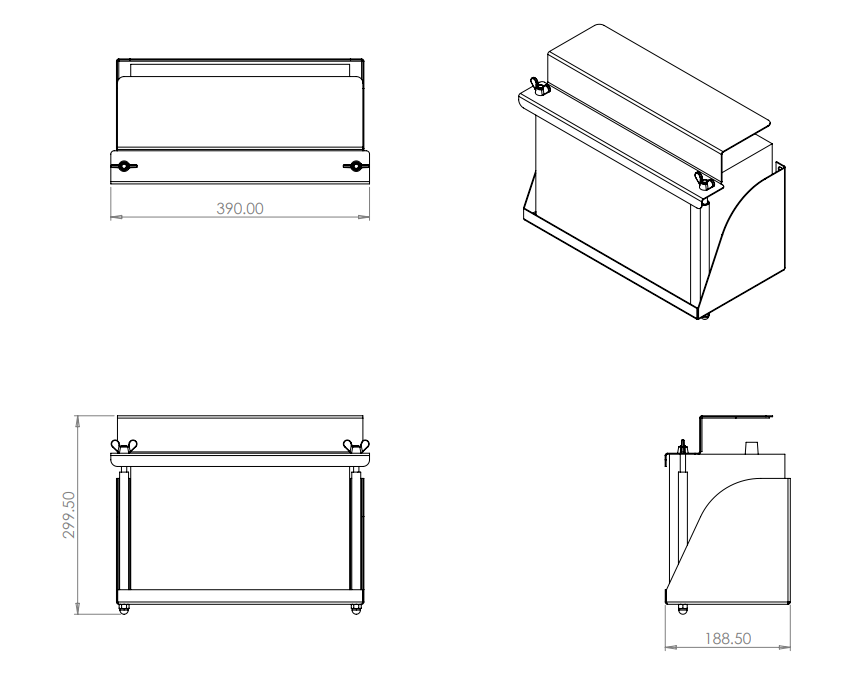 390.00

299.50

188.50